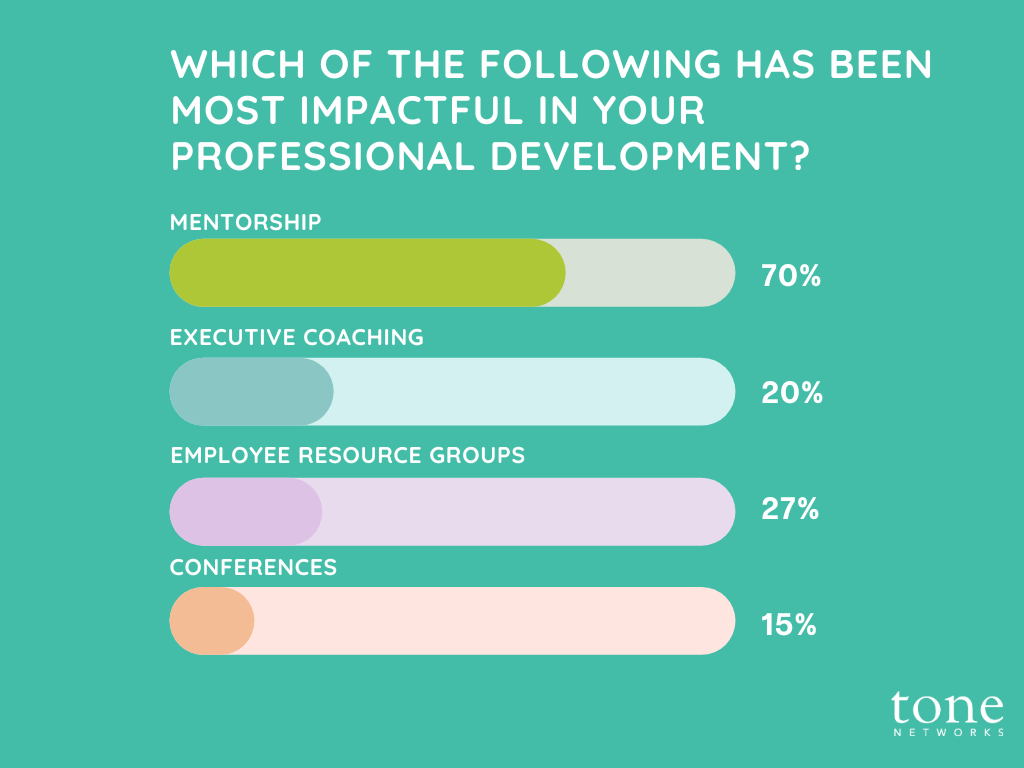 WHICH OF THE FOLLOWING HAS BEEN MOST IMPACTFUL IN YOUR PROFESSIONAL DEVELOPMENT?

MENTORSHIP

70%

EXECUTIVE COACHING

20%

EMPLOYEE RESOURCE GROUPS

27%

CONFERENCES

15%

tone
NETWORKS